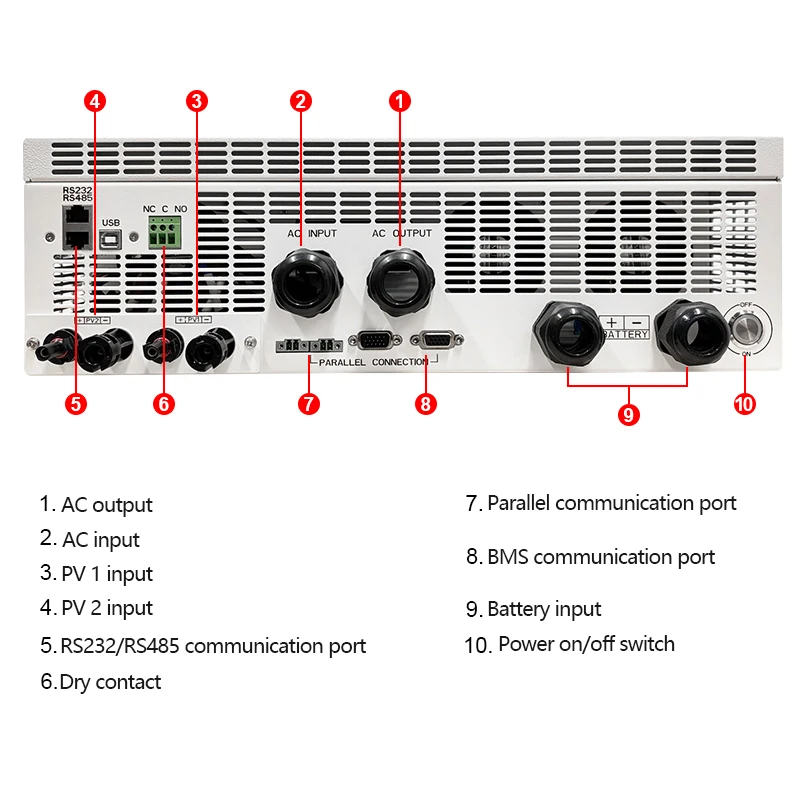 4
3
2
1

RS232
RS485
USB
NC C NO
AC INPUT
AC OUTPUT
+ PV2 −
+ PV1 −
PARALLEL CONNECTION
+ −
BATTERY
OFF
ON

5
6
7
8
9
10

1. AC output
2. AC input
3. PV 1 input
4. PV 2 input
5. RS232/RS485 communication port
6. Dry contact

7. Parallel communication port
8. BMS communication port
9. Battery input
10. Power on/off switch